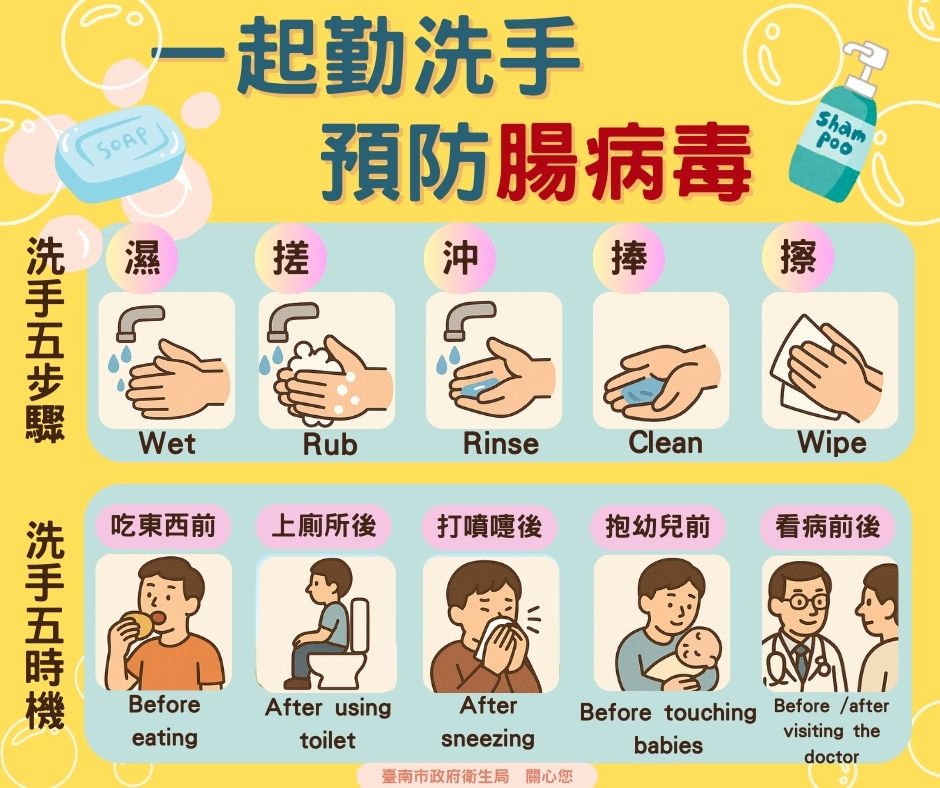 一起勤洗手
預防腸病毒

SOAP

Sham poo

洗手五步驟

濕
Wet

搓
Rub

沖
Rinse

捧
Clean

擦
Wipe

洗手五時機

吃東西前
Before eating

上廁所後
After using toilet

打噴嚏後
After sneezing

抱幼兒前
Before touching babies

看病前後
Before /after visiting the doctor

臺南市政府衛生局 關心您